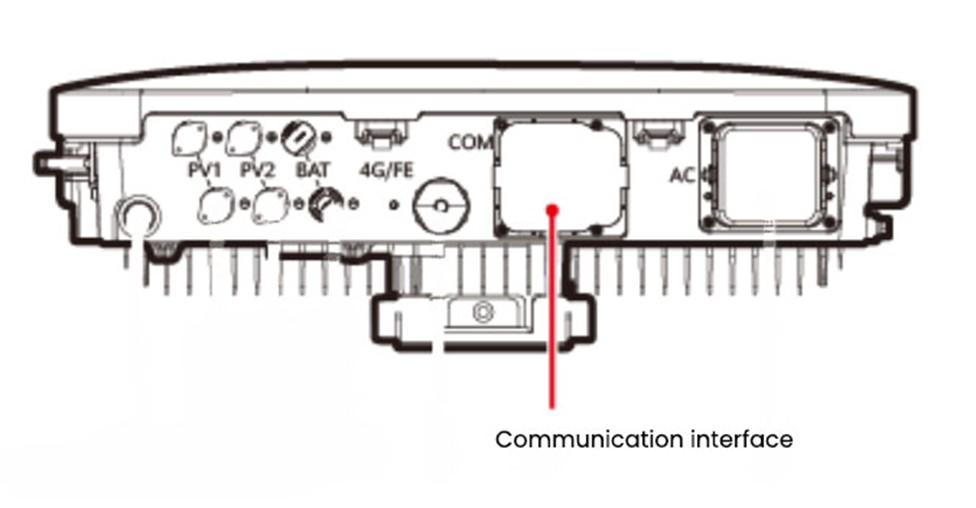 PV1 PV2 BAT 4G/FE COM AC

Communication interface