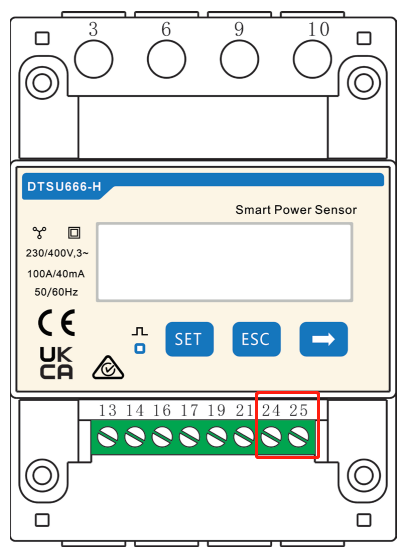 3 6 9 10

DTSU666-H

Smart Power Sensor

230/400V,3~
100A/40mA
50/60Hz

CE

UK CA

SET ESC

13 14 16 17 19 21 24 25